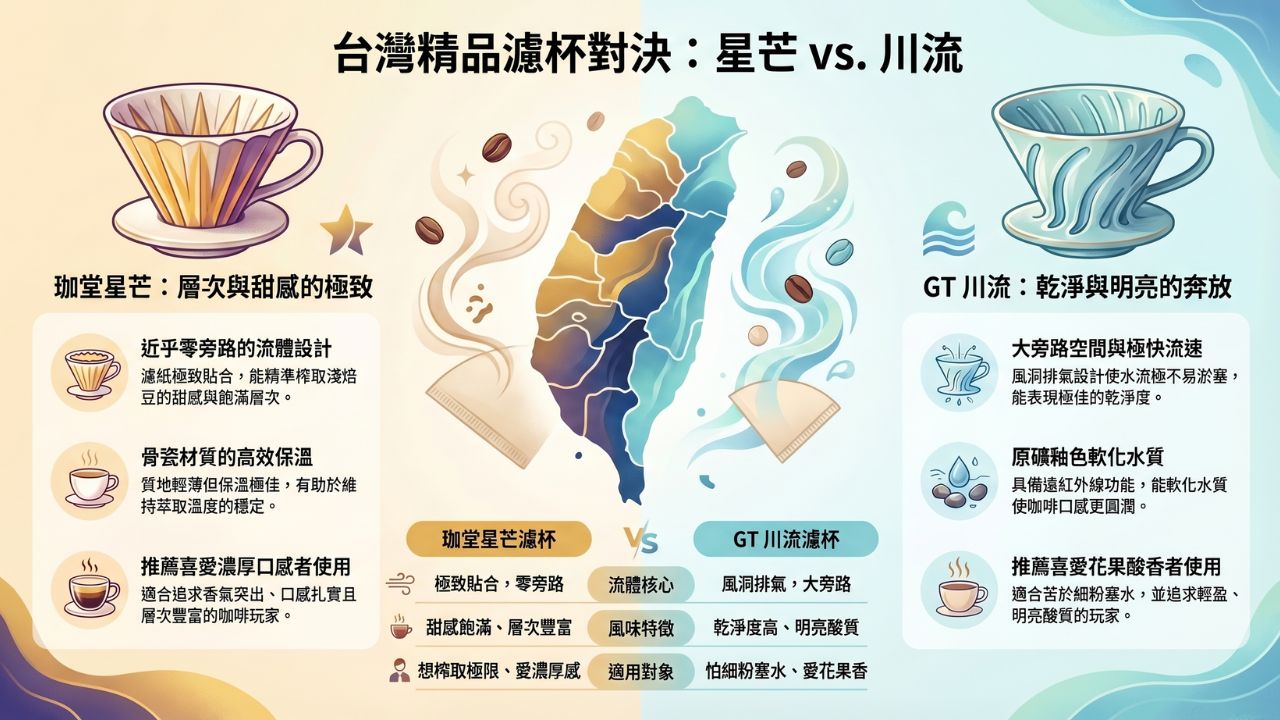 台灣精品濾杯對決：星芒 vs. 川流

珈堂星芒：層次與甜感的極致

近乎零旁路的流體設計
濾紙極致貼合，能精準榨取淺焙豆的甜感與飽滿層次。

骨瓷材質的高效保溫
質地輕薄但保溫極佳，有助於維持萃取溫度的穩定。

推薦喜愛濃厚口感者使用
適合追求香氣突出、口感扎實且層次豐富的咖啡玩家。

GT 川流：乾淨與明亮的奔放

大旁路空間與極快流速
風洞排氣設計使水流極不易淤塞，能表現極佳的乾淨度。

原礦釉色軟化水質
具備遠紅外線功能，能軟化水質使咖啡口感更圓潤。

推薦喜愛花果酸香者使用
適合苦於細粉塞水，並追求輕盈、明亮酸質的玩家。

| 珈堂星芒濾杯 | VS | GT 川流濾杯 |
|---|---|---|
| 極致貼合，零旁路 | 流體核心 | 風洞排氣，大旁路 |
| 甜感飽滿、層次豐富 | 風味特徵 | 乾淨度高、明亮酸質 |
| 想榨取極限、愛濃厚感 | 適用對象 | 怕細粉塞水、愛花果香 |