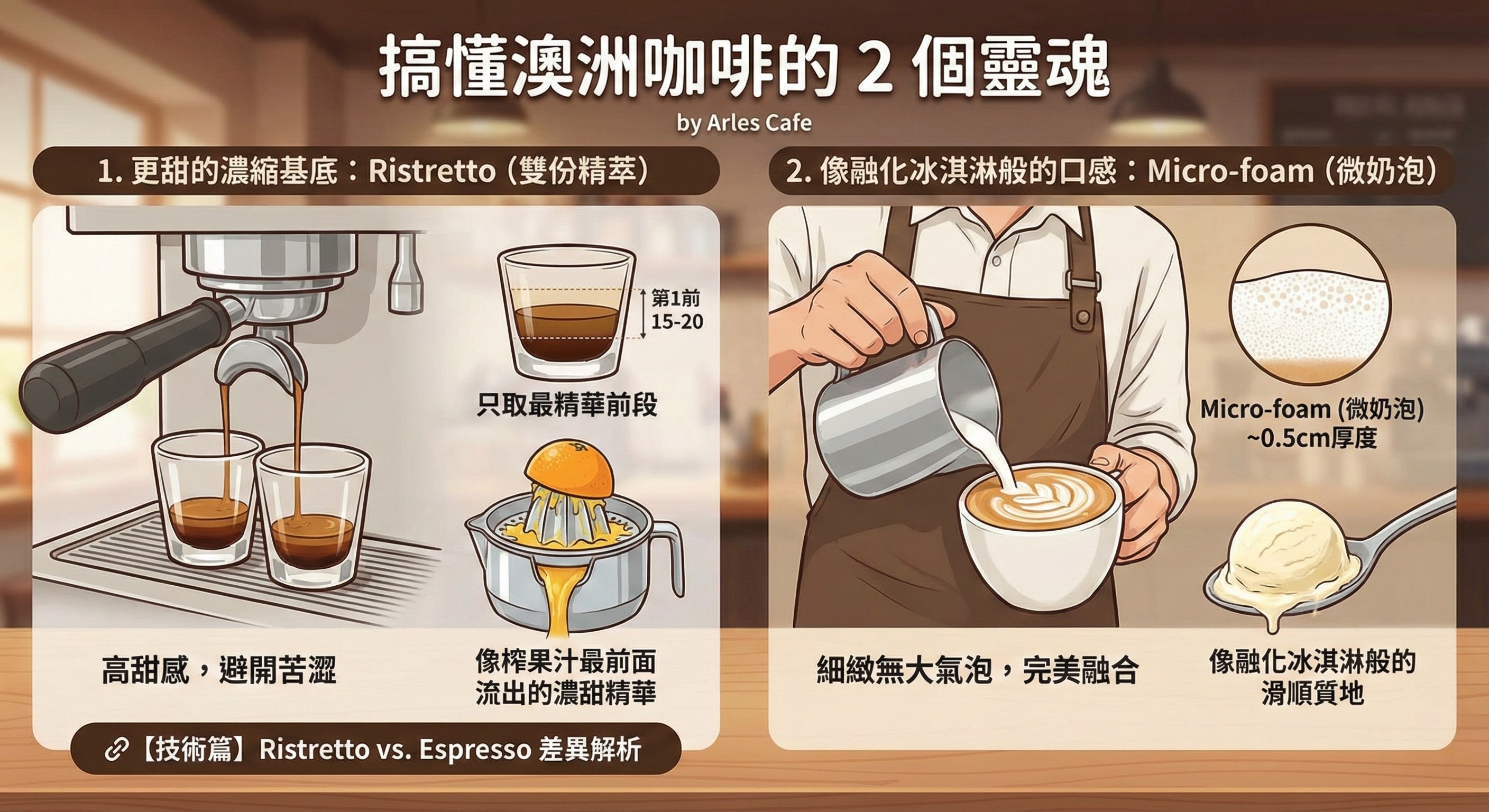 搞懂澳洲咖啡的 2 個靈魂

by Arles Cafe

1. 更甜的濃縮基底：Ristretto (雙份精萃)

第1前
15-20

只取最精華前段

高甜感，避開苦澀

像榨果汁最前面流出的濃甜精華

【技術篇】Ristretto vs. Espresso 差異解析

2. 像融化冰淇淋般的口感：Micro-foam (微奶泡)

Micro-foam (微奶泡)
~0.5cm厚度

細緻無大氣泡，完美融合

像融化冰淇淋般的滑順質地