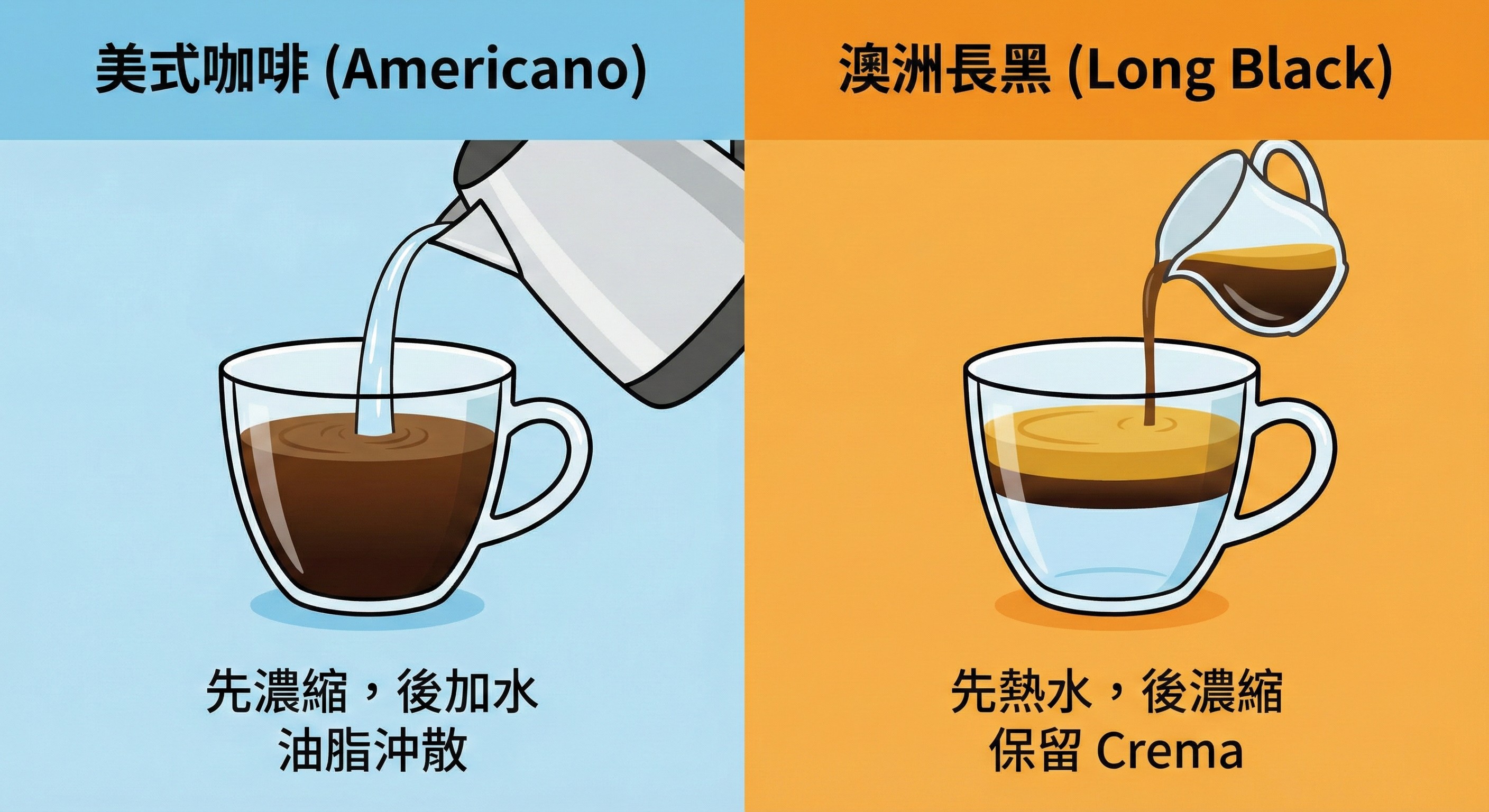 美式咖啡 (Americano)

先濃縮，後加水
油脂沖散

澳洲長黑 (Long Black)

先熱水，後濃縮
保留 Crema