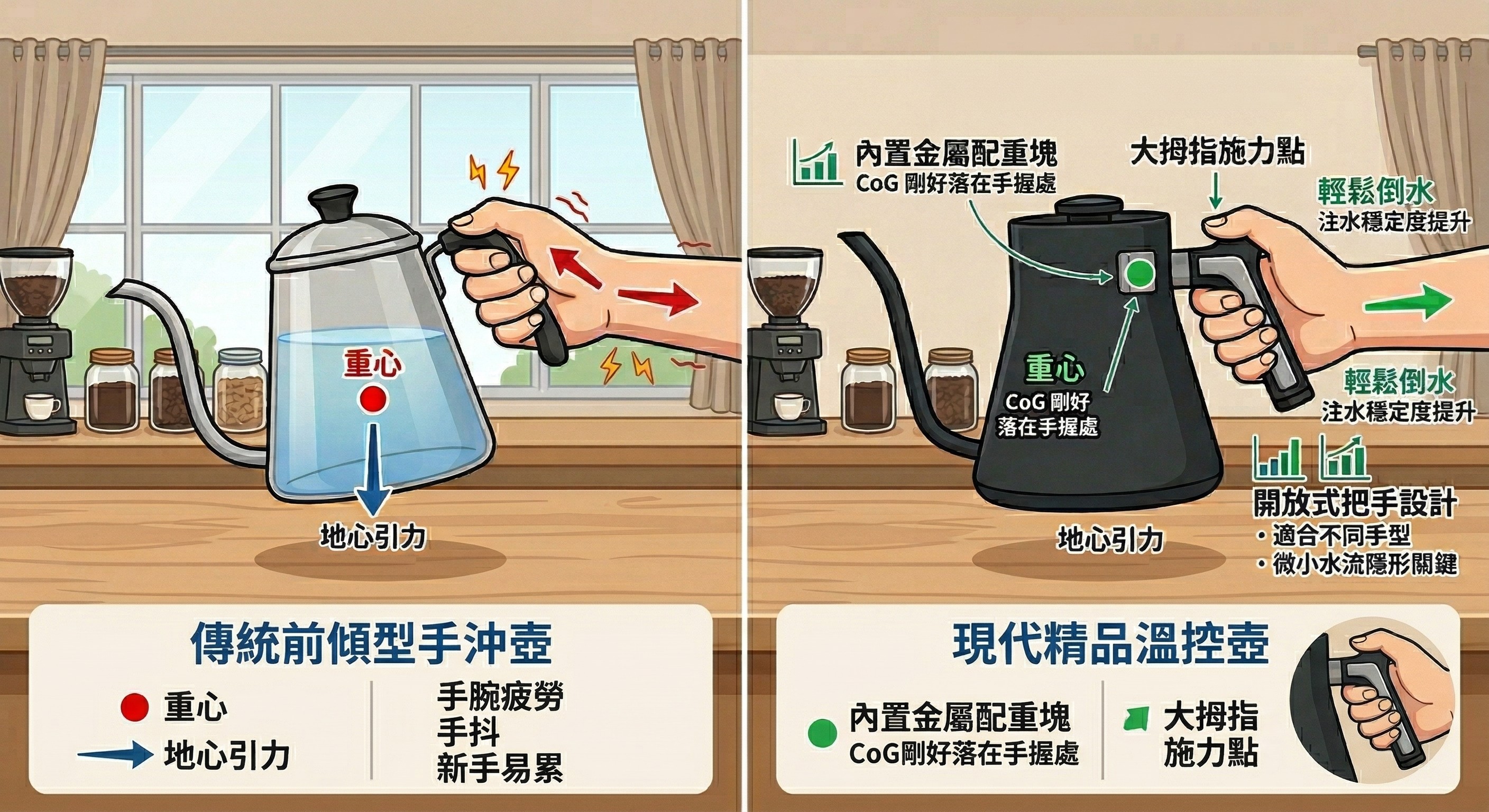 重心

地心引力

傳統前傾型手沖壺

重心

地心引力

手腕疲勞
手抖
新手易累

內置金屬配重塊
CoG 剛好落在手握處

大拇指施力點

輕鬆倒水
注水穩定度提升

重心
CoG 剛好
落在手握處

輕鬆倒水
注水穩定度提升

開放式把手設計
・適合不同手型
・微小水流隱形關鍵

地心引力

現代精品溫控壺

內置金屬配重塊
CoG剛好落在手握處

大拇指
施力點