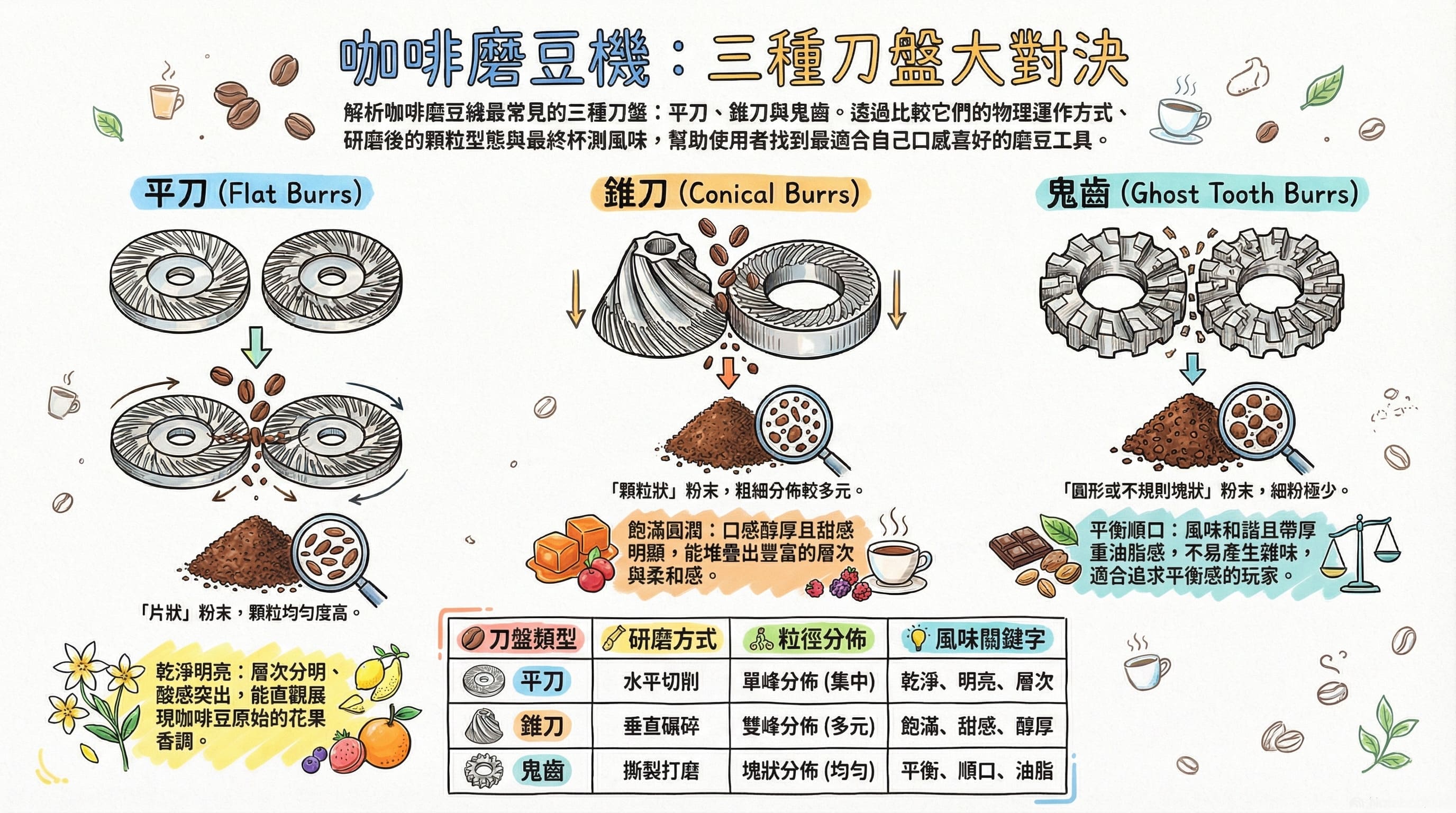 咖啡磨豆機：三種刀盤大對決

解析咖啡磨豆機最常見的三種刀盤：平刀、錐刀與鬼齒。透過比較它們的物理運作方式、研磨後的顆粒型態與最終杯測風味，幫助使用者找到最適合自己口感喜好的磨豆工具。

平刀 (Flat Burrs)

「片狀」粉末，顆粒均勻度高。

乾淨明亮：層次分明、酸感突出，能直觀展現咖啡豆原始的花果香調。

錐刀 (Conical Burrs)

「顆粒狀」粉末，粗細分佈較多元。

飽滿圓潤：口感醇厚且甜感明顯，能堆疊出豐富的層次與柔和感。

鬼齒 (Ghost Tooth Burrs)

「圓形或不規則塊狀」粉末，細粉極少。

平衡順口：風味和諧且帶厚重油脂感，不易產生雜味，適合追求平衡感的玩家。

| 刀盤類型 | 研磨方式 | 粒徑分佈 | 風味關鍵字 |
|---|---|---|---|
| 平刀 | 水平切削 | 單峰分佈 (集中) | 乾淨、明亮、層次 |
| 錐刀 | 垂直碾碎 | 雙峰分佈 (多元) | 飽滿、甜感、醇厚 |
| 鬼齒 | 撕裂打磨 | 塊狀分佈 (均勻) | 平衡、順口、油脂 |